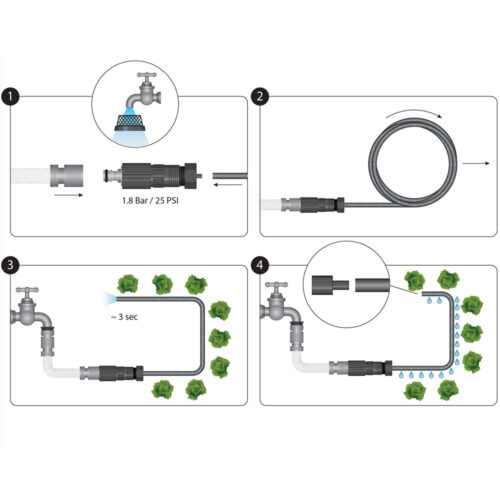 1

1.8 Bar / 25 PSI

2

3

~ 3 sec

4